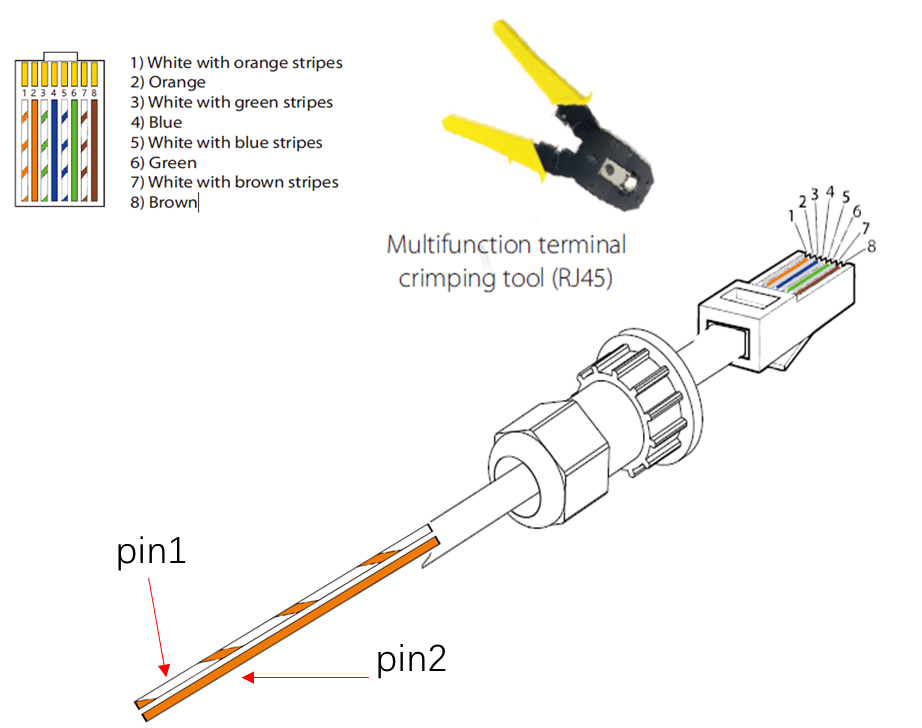 1 2 3 4 5 6 7 8

1) White with orange stripes
2) Orange
3) White with green stripes
4) Blue
5) White with blue stripes
6) Green
7) White with brown stripes
8) Brown

Multifunction terminal crimping tool (RJ45)

1 2 3 4 5 6 7 8

pin1

pin2