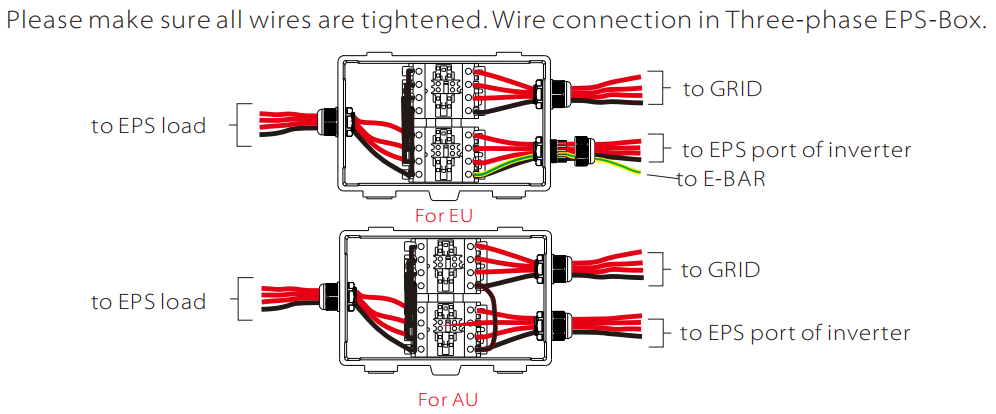 Please make sure all wires are tightened. Wire connection in Three-phase EPS-Box.

to EPS load

to GRID

to EPS port of inverter

to E-BAR

For EU

to EPS load

to GRID

to EPS port of inverter

For AU